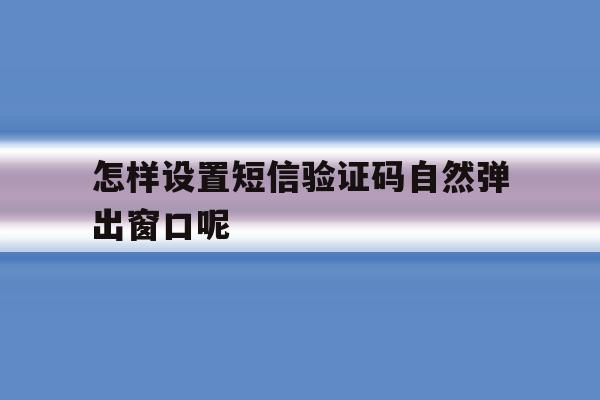 怎样设置短信验证码自然弹出窗口呢